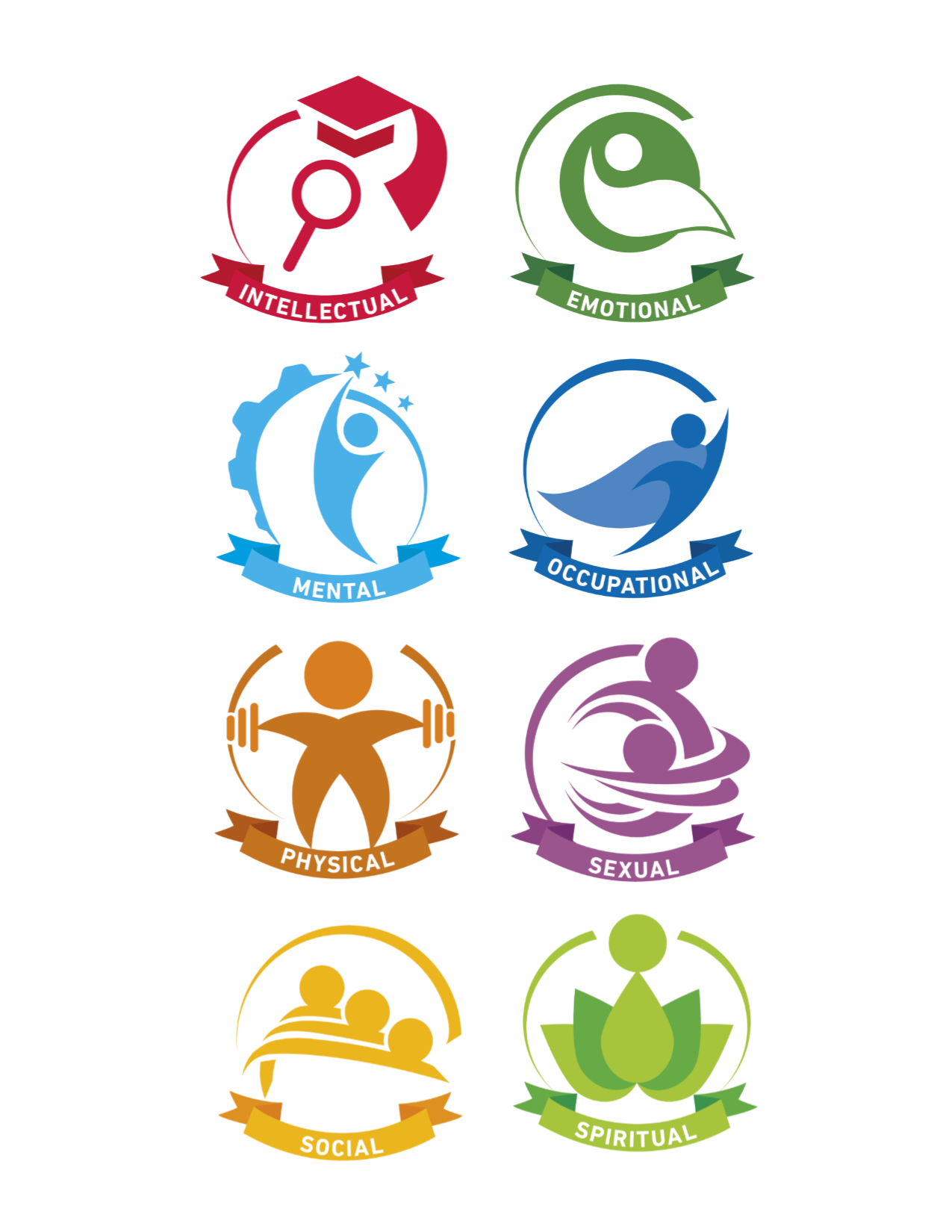 INTELLECTUAL

EMOTIONAL

MENTAL

OCCUPATIONAL

PHYSICAL

SEXUAL

SOCIAL

SPIRITUAL